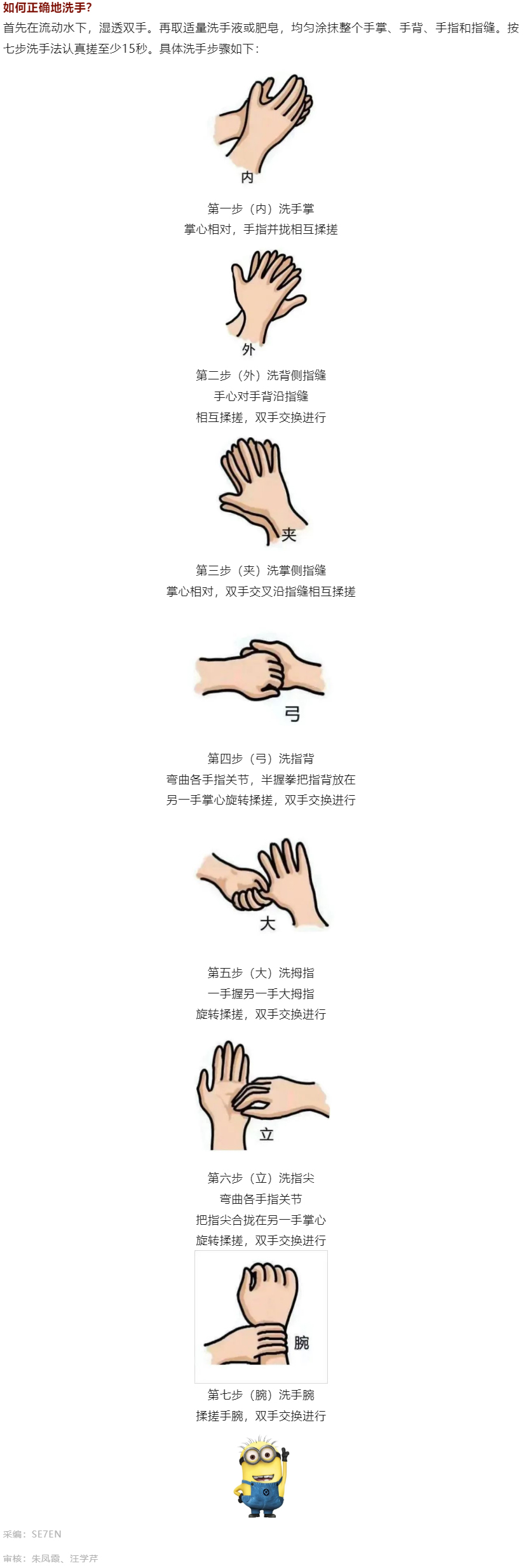 如何正确地洗手?

首先在流动水下，湿透双手。再取适量洗手液或肥皂，均匀涂抹整个手掌、手背、手指和指缝。按七步洗手法认真搓至少15秒。具体洗手步骤如下：

内

第一步（内）洗手掌
掌心相对，手指并拢相互揉搓

外

第二步（外）洗背侧指缝
手心对手背沿指缝
相互揉搓，双手交换进行

夹

第三步（夹）洗掌侧指缝
掌心相对，双手交叉沿指缝相互揉搓

弓

第四步（弓）洗指背
弯曲各手指关节，半握拳把指背放在
另一手掌心旋转揉搓，双手交换进行

大

第五步（大）洗拇指
一手握另一手大拇指
旋转揉搓，双手交换进行

立

第六步（立）洗指尖
弯曲各手指关节
把指尖合拢在另一手掌心
旋转揉搓，双手交换进行

腕

第七步（腕）洗手腕
揉搓手腕，双手交换进行

采编：SE7EN

审核：朱凤霞、汪学芹